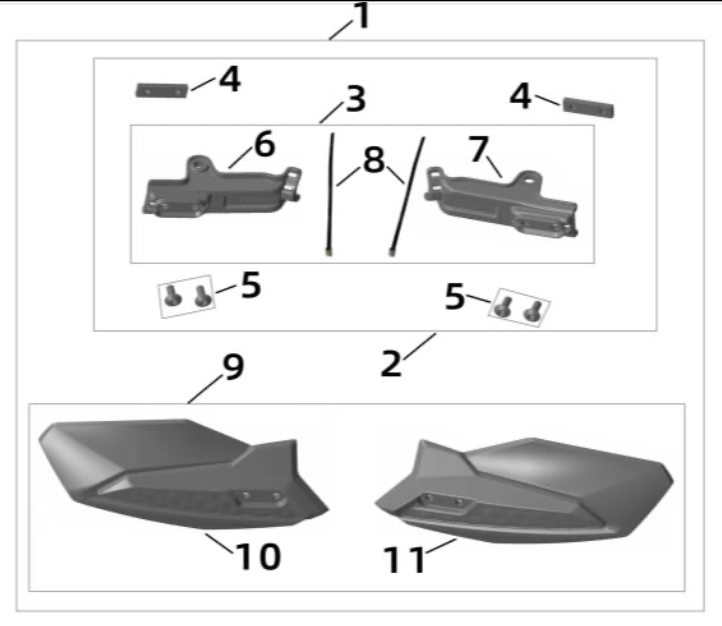 1
4
3
4
6
8
7
5
5
2
9
10
11