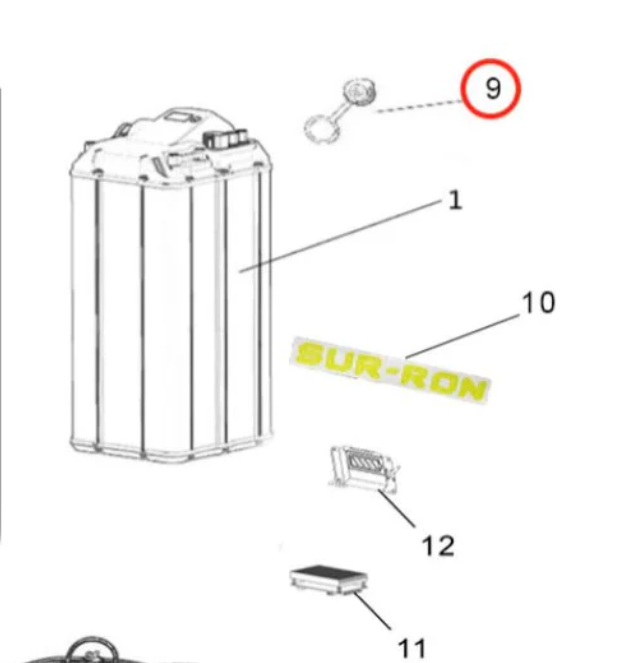 9

1

10

SUR-RON

12

11