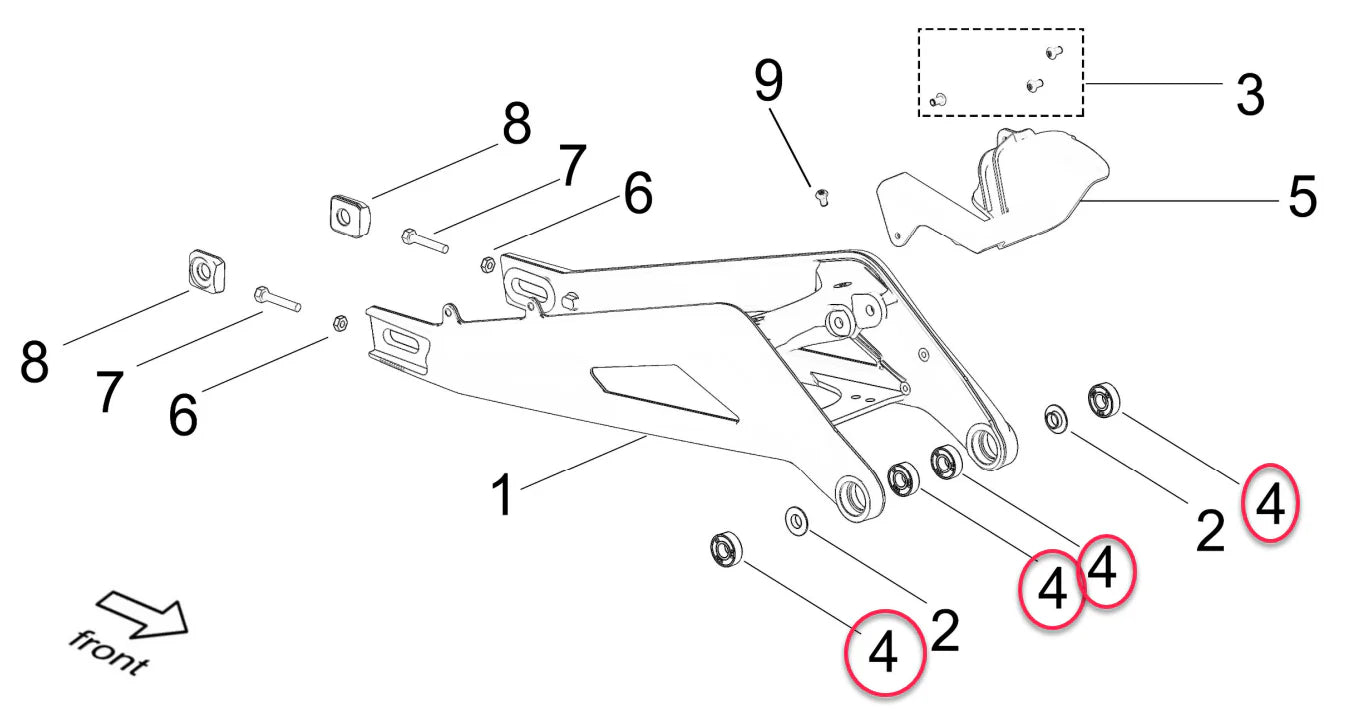 9
3
8
7
6
5
8
7
6
1
2
4
4
4
2
4
front