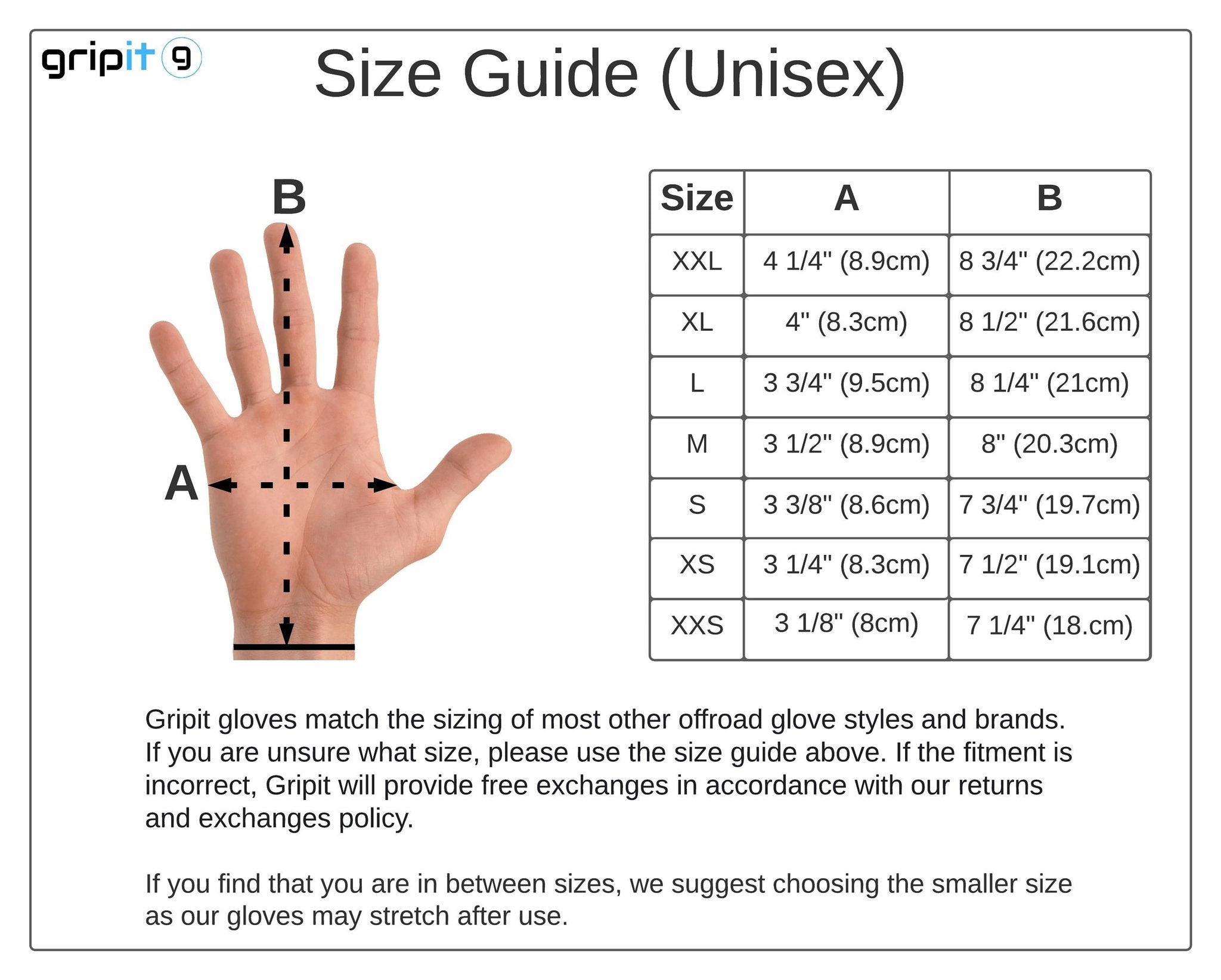 gripit g

Size Guide (Unisex)

B

A

| Size | A | B |
|---|---|---|
| XXL | 4 1/4" (8.9cm) | 8 3/4" (22.2cm) |
| XL | 4" (8.3cm) | 8 1/2" (21.6cm) |
| L | 3 3/4" (9.5cm) | 8 1/4" (21cm) |
| M | 3 1/2" (8.9cm) | 8" (20.3cm) |
| S | 3 3/8" (8.6cm) | 7 3/4" (19.7cm) |
| XS | 3 1/4" (8.3cm) | 7 1/2" (19.1cm) |
| XXS | 3 1/8" (8cm) | 7 1/4" (18.cm) |

Gripit gloves match the sizing of most other offroad glove styles and brands. If you are unsure what size, please use the size guide above. If the fitment is incorrect, Gripit will provide free exchanges in accordance with our returns and exchanges policy.

If you find that you are in between sizes, we suggest choosing the smaller size as our gloves may stretch after use.